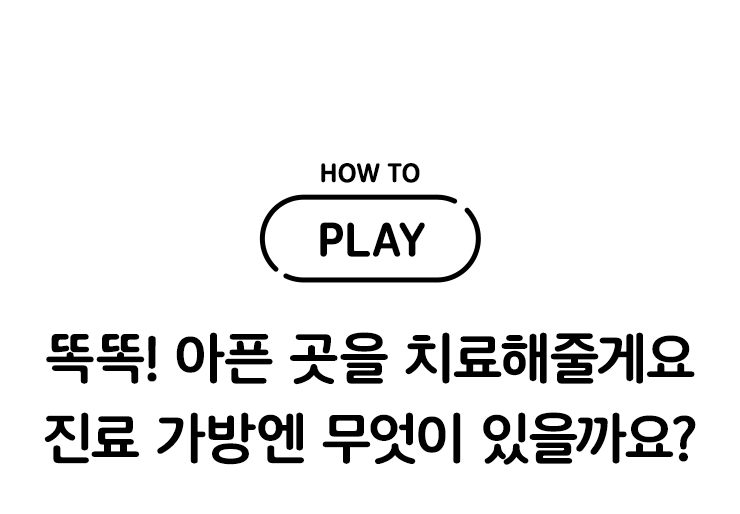 HOW TO

PLAY

똑똑! 아픈 곳을 치료해줄게요
진료 가방엔 무엇이 있을까요?