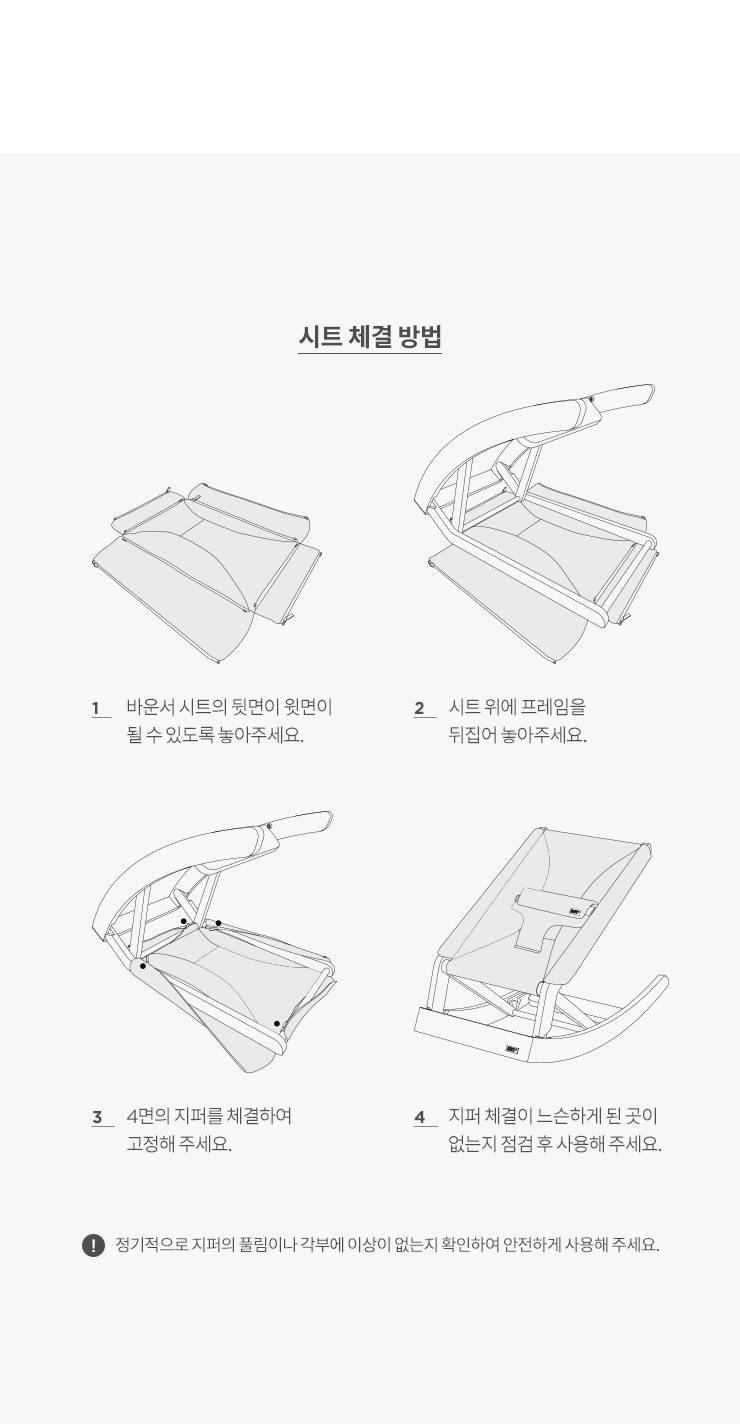 시트 체결 방법

1 바운서 시트의 뒷면이 윗면이 될 수 있도록 놓아주세요.

2 시트 위에 프레임을 뒤집어 놓아주세요.

3 4면의 지퍼를 체결하여 고정해 주세요.

4 지퍼 체결이 느슨하게 된 곳이 없는지 점검 후 사용해 주세요.

! 정기적으로 지퍼의 풀림이나 각부에 이상이 없는지 확인하여 안전하게 사용해 주세요.