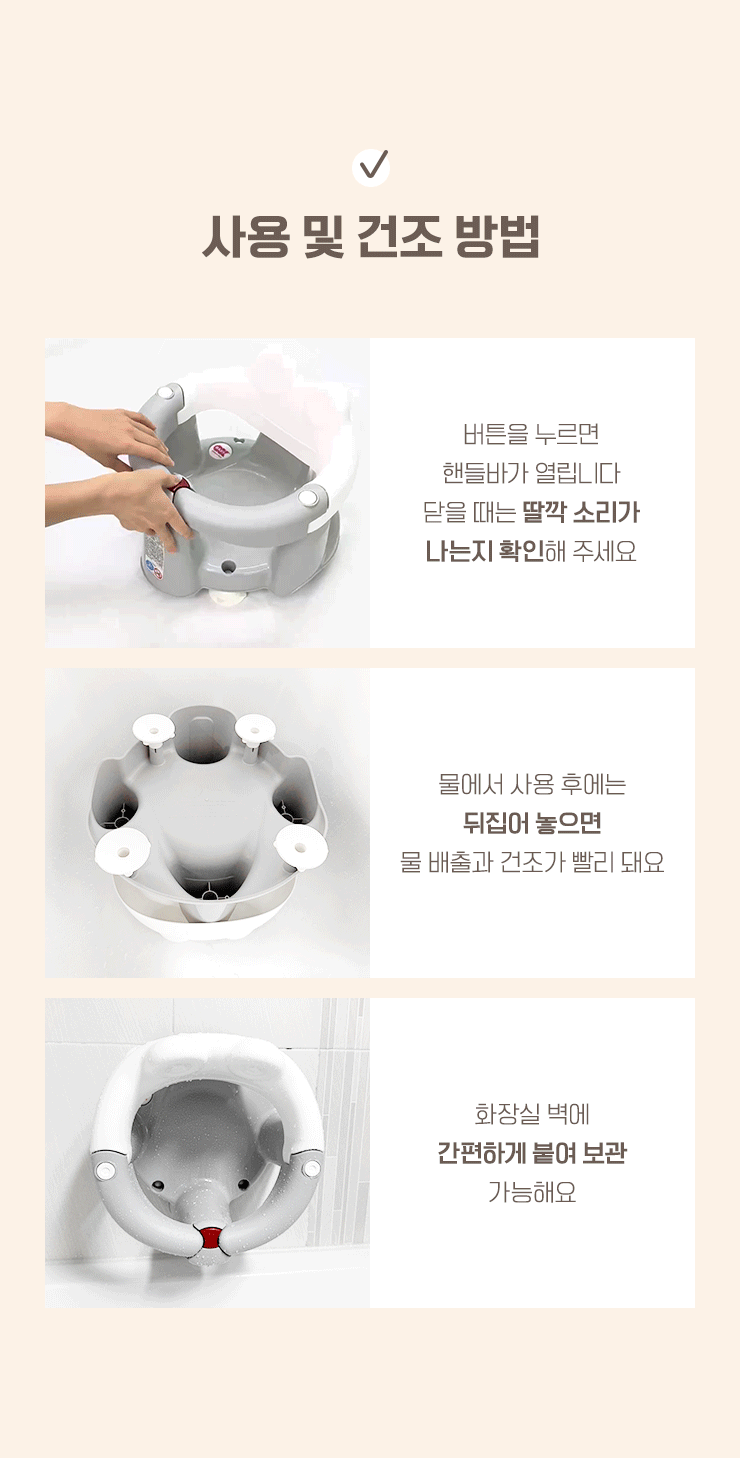 사용 및 건조 방법

버튼을 누르면
핸들바가 열립니다
닫을 때는 딸깍 소리가
나는지 확인해 주세요

물에서 사용 후에는
뒤집어 놓으면
물 배출과 건조가 빨리 돼요

화장실 벽에
간편하게 붙여 보관
가능해요