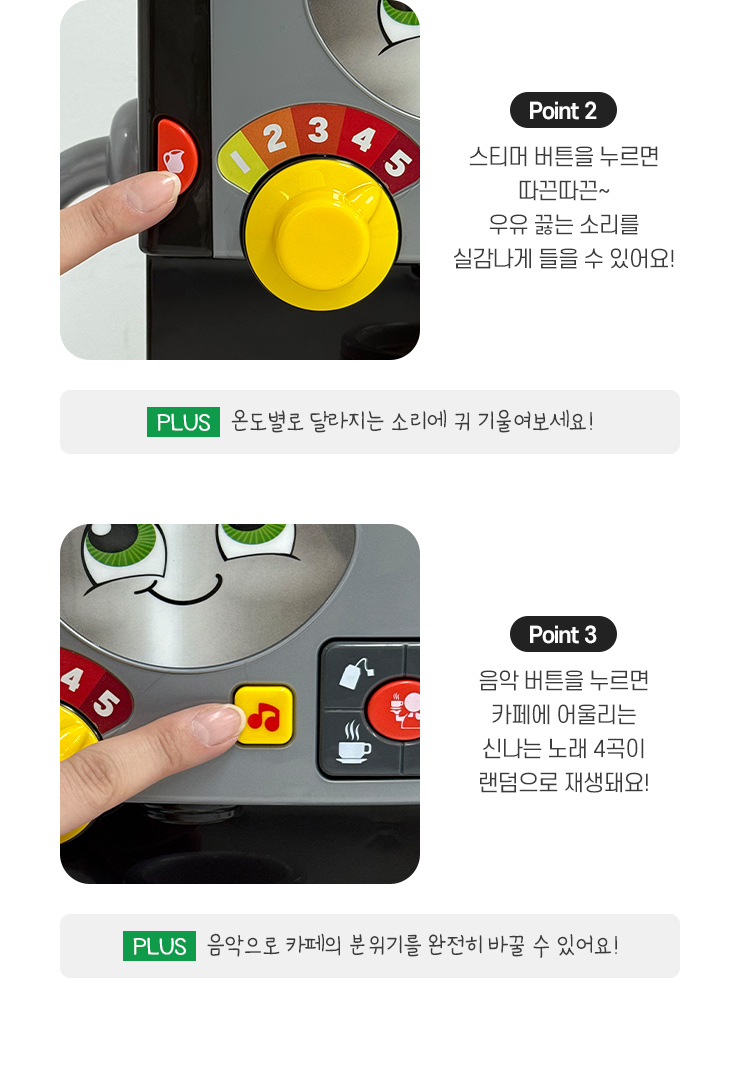 1 2 3 4 5

Point 2

스티머 버튼을 누르면
따끈따끈~
우유 끓는 소리를
실감나게 들을 수 있어요!

PLUS 온도별로 달라지는 소리에 귀 기울여보세요!

4 5

Point 3

음악 버튼을 누르면
카페에 어울리는
신나는 노래 4곡이
랜덤으로 재생돼요!

PLUS 음악으로 카페의 분위기를 완전히 바꿀 수 있어요!