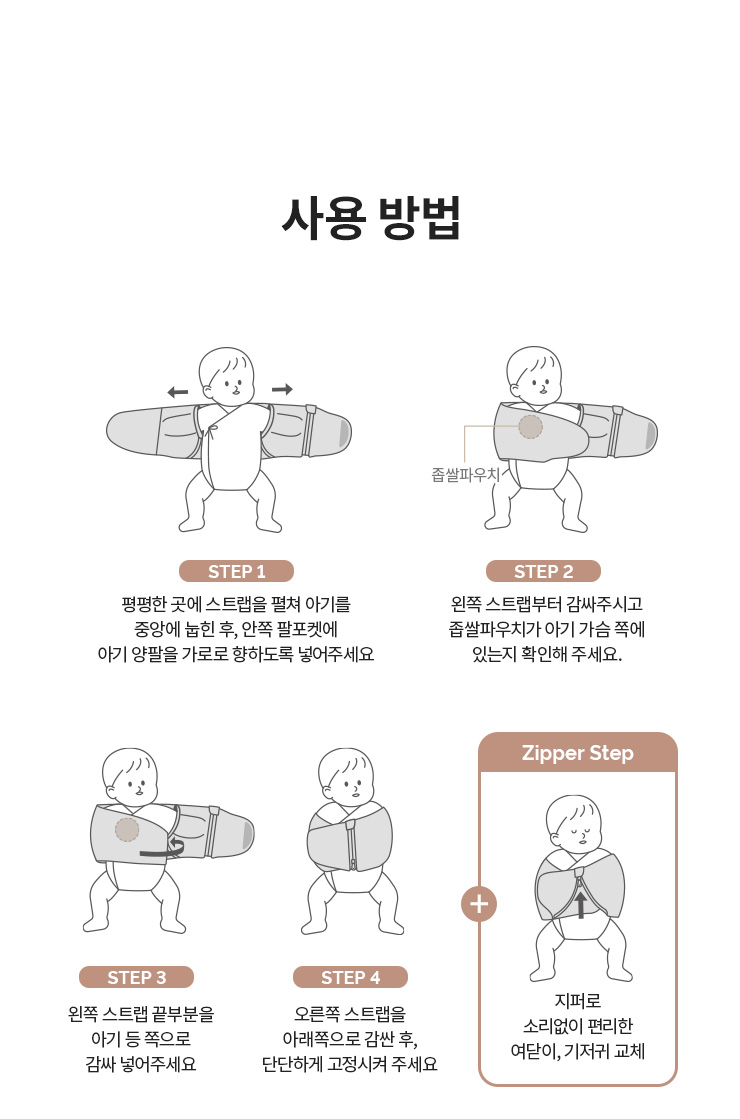 사용 방법

좁쌀파우치

STEP 1

평평한 곳에 스트랩을 펼쳐 아기를 중앙에 눕힌 후, 안쪽 팔포켓에 아기 양팔을 가로로 향하도록 넣어주세요

STEP 2

왼쪽 스트랩부터 감싸주시고 좁쌀파우치가 아기 가슴 쪽에 있는지 확인해 주세요.

STEP 3

왼쪽 스트랩 끝부분을 아기 등 쪽으로 감싸 넣어주세요

STEP 4

오른쪽 스트랩을 아래쪽으로 감싼 후, 단단하게 고정시켜 주세요

+

Zipper Step

지퍼로 소리없이 편리한 여닫이, 기저귀 교체