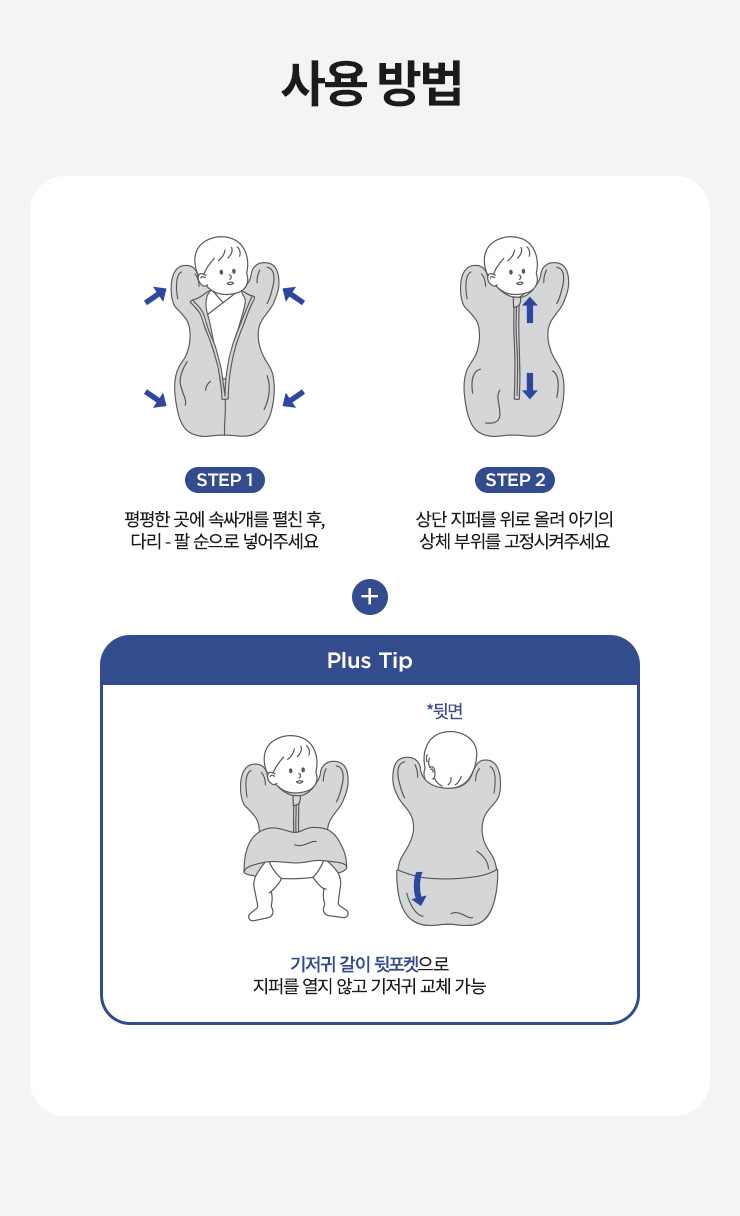 사용 방법

STEP 1

평평한 곳에 속싸개를 펼친 후,
다리 - 팔 순으로 넣어주세요

STEP 2

상단 지퍼를 위로 올려 아기의
상체 부위를 고정시켜주세요

+

Plus Tip

*뒷면

기저귀 갈이 뒷포켓으로
지퍼를 열지 않고 기저귀 교체 가능