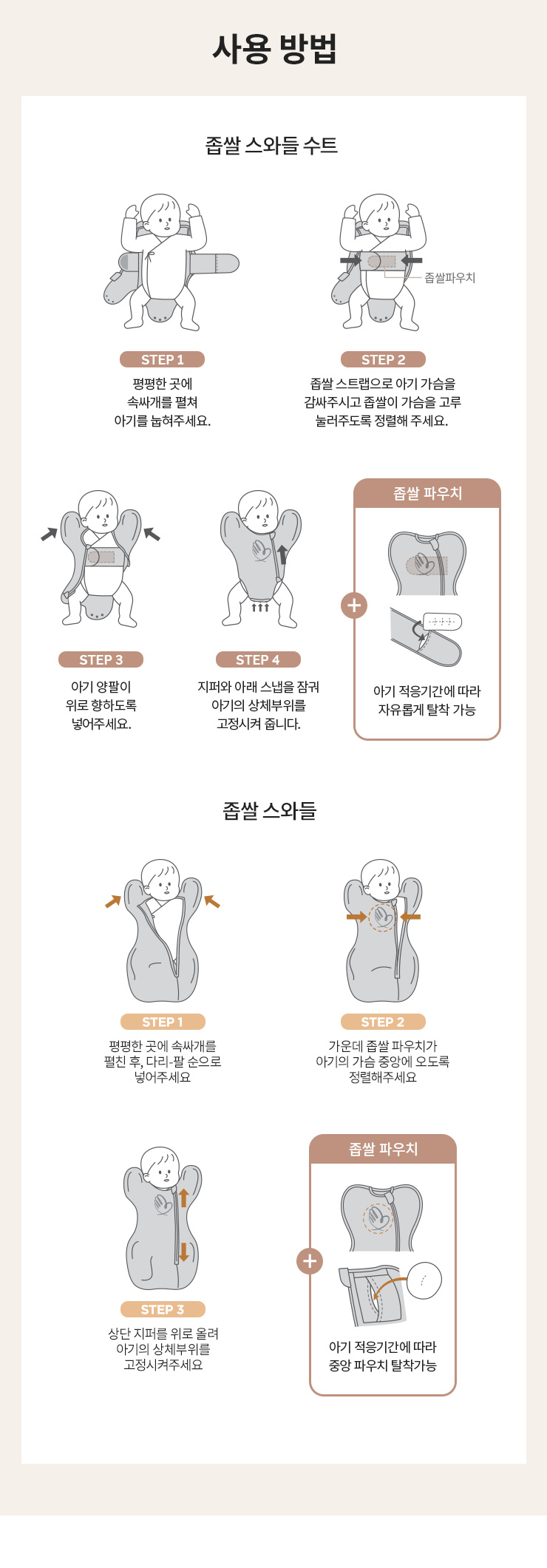 사용 방법

좁쌀 스와들 수트

좁쌀파우치

STEP 1
평평한 곳에
속싸개를 펼쳐
아기를 눕혀주세요.

STEP 2
좁쌀 스트랩으로 아기 가슴을
감싸주시고 좁쌀이 가슴을 고루
눌러주도록 정렬해 주세요.

STEP 3
아기 양팔이
위로 향하도록
넣어주세요.

STEP 4
지퍼와 아래 스냅을 잠궈
아기의 상체부위를
고정시켜 줍니다.

좁쌀 파우치

아기 적응기간에 따라
자유롭게 탈착 가능

좁쌀 스와들

STEP 1
평평한 곳에 속싸개를
펼친 후, 다리-팔 순으로
넣어주세요

STEP 2
가운데 좁쌀 파우치가
아기의 가슴 중앙에 오도록
정렬해주세요

STEP 3
상단 지퍼를 위로 올려
아기의 상체부위를
고정시켜주세요

좁쌀 파우치

아기 적응기간에 따라
중앙 파우치 탈착가능