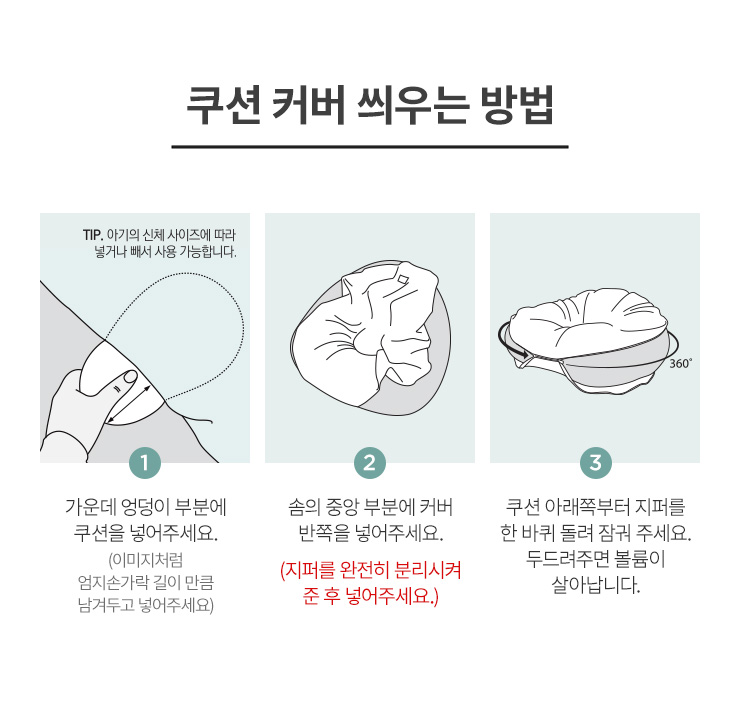 쿠션 커버 씌우는 방법

TIP. 아기의 신체 사이즈에 따라 넣거나 빼서 사용 가능합니다.

1

가운데 엉덩이 부분에 쿠션을 넣어주세요.

(이미지처럼 엄지손가락 길이 만큼 남겨두고 넣어주세요)

2

솜의 중앙 부분에 커버 반쪽을 넣어주세요.

(지퍼를 완전히 분리시켜 준 후 넣어주세요.)

360°

3

쿠션 아래쪽부터 지퍼를 한 바퀴 돌려 잠궈 주세요. 두드려주면 볼륨이 살아납니다.