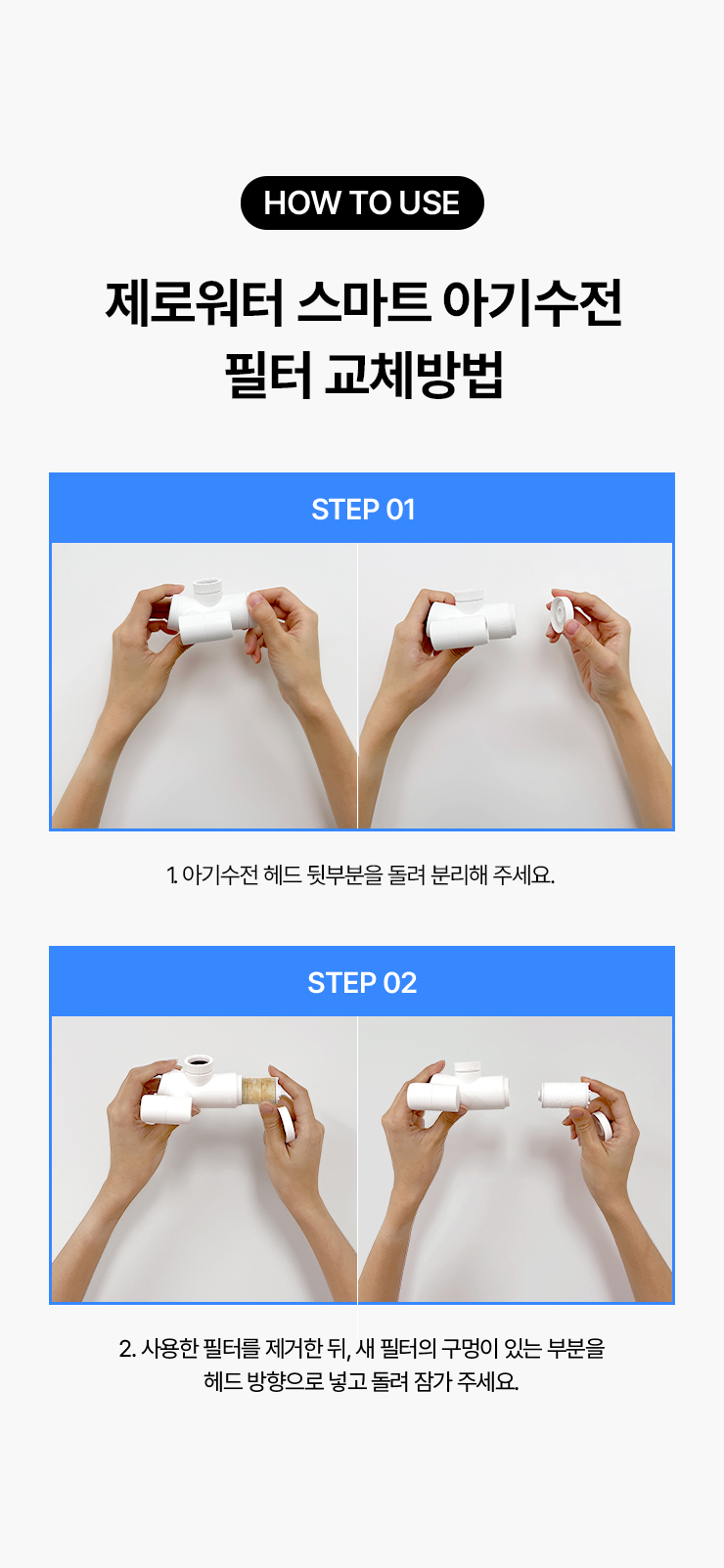 HOW TO USE

제로워터 스마트 아기수전 필터 교체방법

STEP 01

1. 아기수전 헤드 뒷부분을 돌려 분리해 주세요.

STEP 02

2. 사용한 필터를 제거한 뒤, 새 필터의 구멍이 있는 부분을 헤드 방향으로 넣고 돌려 잠가 주세요.