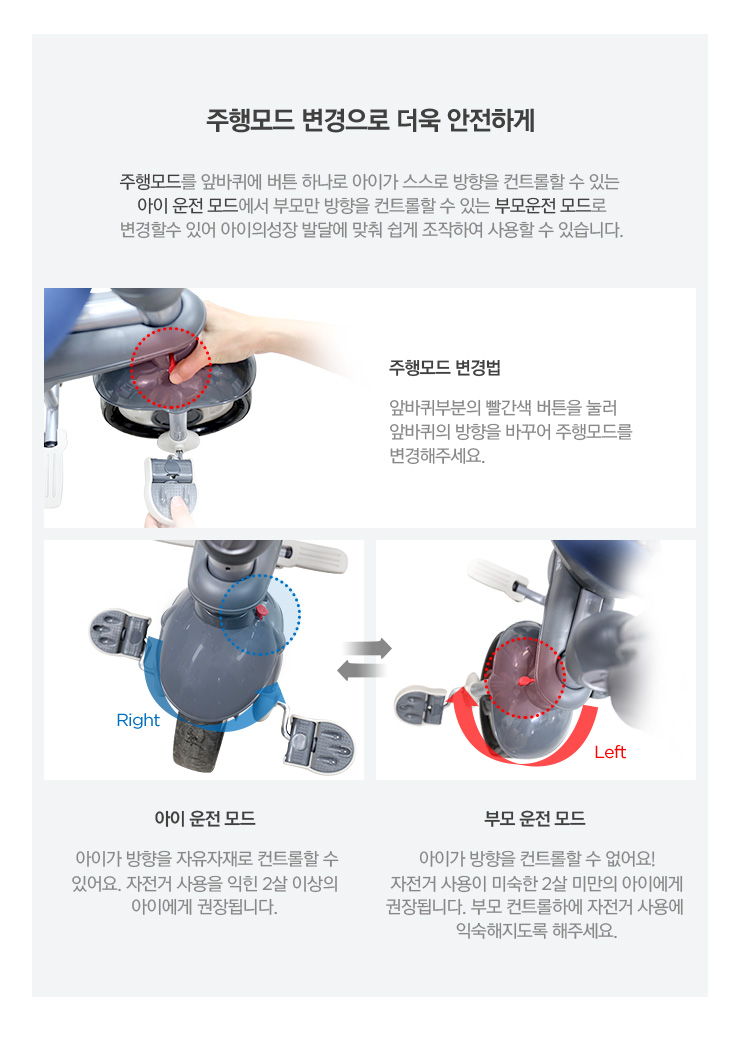 주행모드 변경으로 더욱 안전하게

주행모드를 앞바퀴에 버튼 하나로 아이가 스스로 방향을 컨트롤할 수 있는 아이 운전 모드에서 부모만 방향을 컨트롤할 수 있는 부모운전 모드로 변경할수 있어 아이의성장 발달에 맞춰 쉽게 조작하여 사용할 수 있습니다.

주행모드 변경법

앞바퀴부분의 빨간색 버튼을 눌러 앞바퀴의 방향을 바꾸어 주행모드를 변경해주세요.

Right

Left

아이 운전 모드

아이가 방향을 자유자재로 컨트롤할 수 있어요. 자전거 사용을 익힌 2살 이상의 아이에게 권장됩니다.

부모 운전 모드

아이가 방향을 컨트롤할 수 없어요! 자전거 사용이 미숙한 2살 미만의 아이에게 권장됩니다. 부모 컨트롤하에 자전거 사용에 익숙해지도록 해주세요.