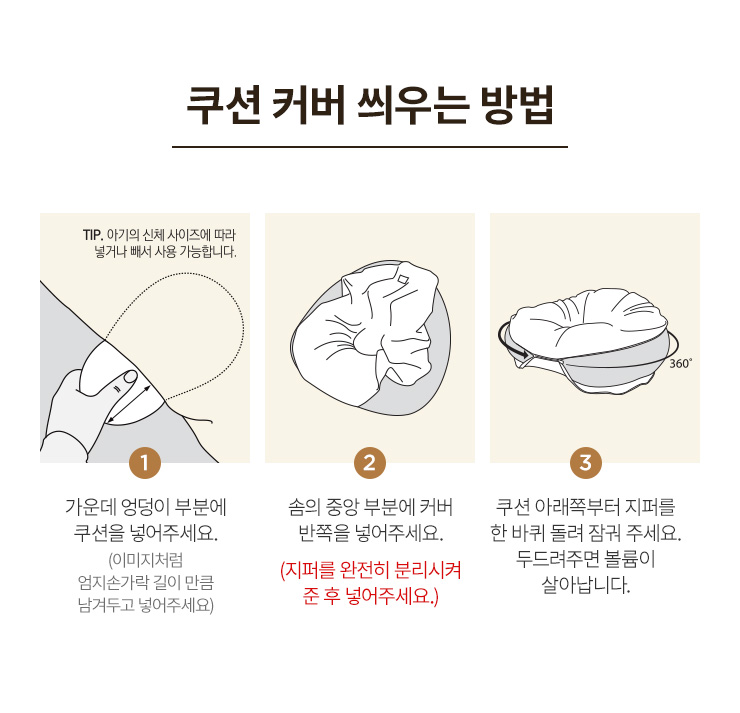 쿠션 커버 씌우는 방법

TIP. 아기의 신체 사이즈에 따라 넣거나 빼서 사용 가능합니다.

1

가운데 엉덩이 부분에 쿠션을 넣어주세요.

(이미지처럼 엄지손가락 길이 만큼 남겨두고 넣어주세요)

2

솜의 중앙 부분에 커버 반쪽을 넣어주세요.

(지퍼를 완전히 분리시켜 준 후 넣어주세요.)

360°

3

쿠션 아래쪽부터 지퍼를 한 바퀴 돌려 잠궈 주세요. 두드려주면 볼륨이 살아납니다.