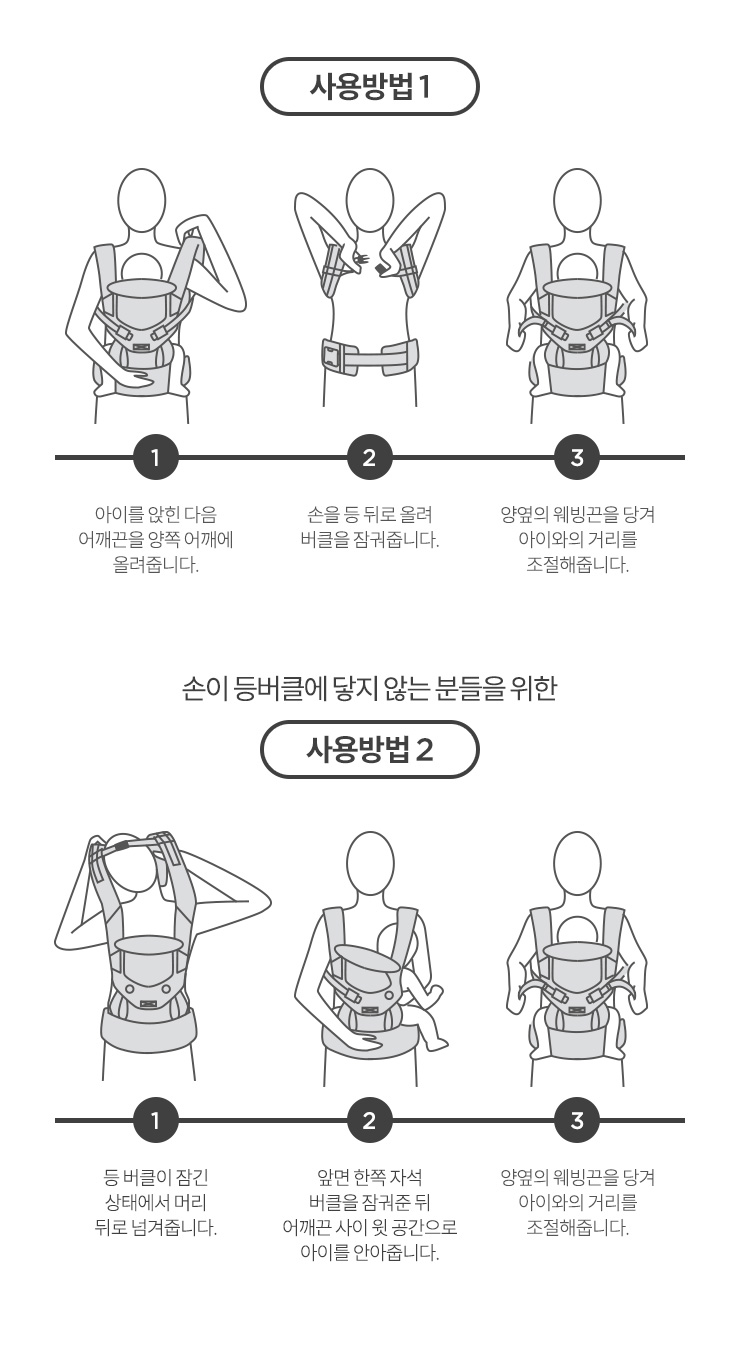 사용방법 1

1

아이를 앉힌 다음 어깨끈을 양쪽 어깨에 올려줍니다.

2

손을 등 뒤로 올려 버클을 잠궈줍니다.

3

양옆의 웨빙끈을 당겨 아이와의 거리를 조절해줍니다.

손이 등버클에 닿지 않는 분들을 위한

사용방법 2

1

등 버클이 잠긴 상태에서 머리 뒤로 넘겨줍니다.

2

앞면 한쪽 자석 버클을 잠궈준 뒤 어깨끈 사이 윗 공간으로 아이를 안아줍니다.

3

양옆의 웨빙끈을 당겨 아이와의 거리를 조절해줍니다.